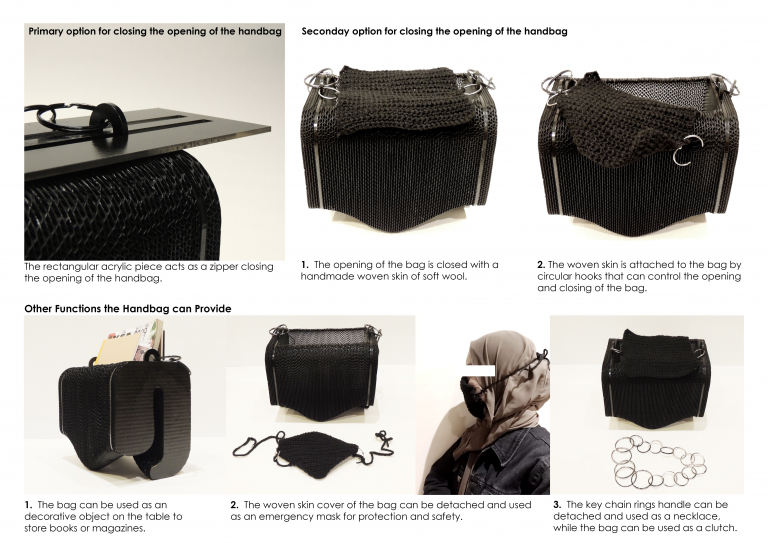 Primary option for closing the opening of the handbag

The rectangular acrylic piece acts as a zipper closing the opening of the handbag.

Seconday option for closing the opening of the handbag

1. The opening of the bag is closed with a handmade woven skin of soft wool.

2. The woven skin is attached to the bag by circular hooks that can control the opening and closing of the bag.

Other Functions the Handbag can Provide

1. The bag can be used as an decorative object on the table to store books or magazines.

2. The woven skin cover of the bag can be detached and used as an emergency mask for protection and safety.

3. The key chain rings handle can be detached and used as a necklace, while the bag can be used as a clutch.